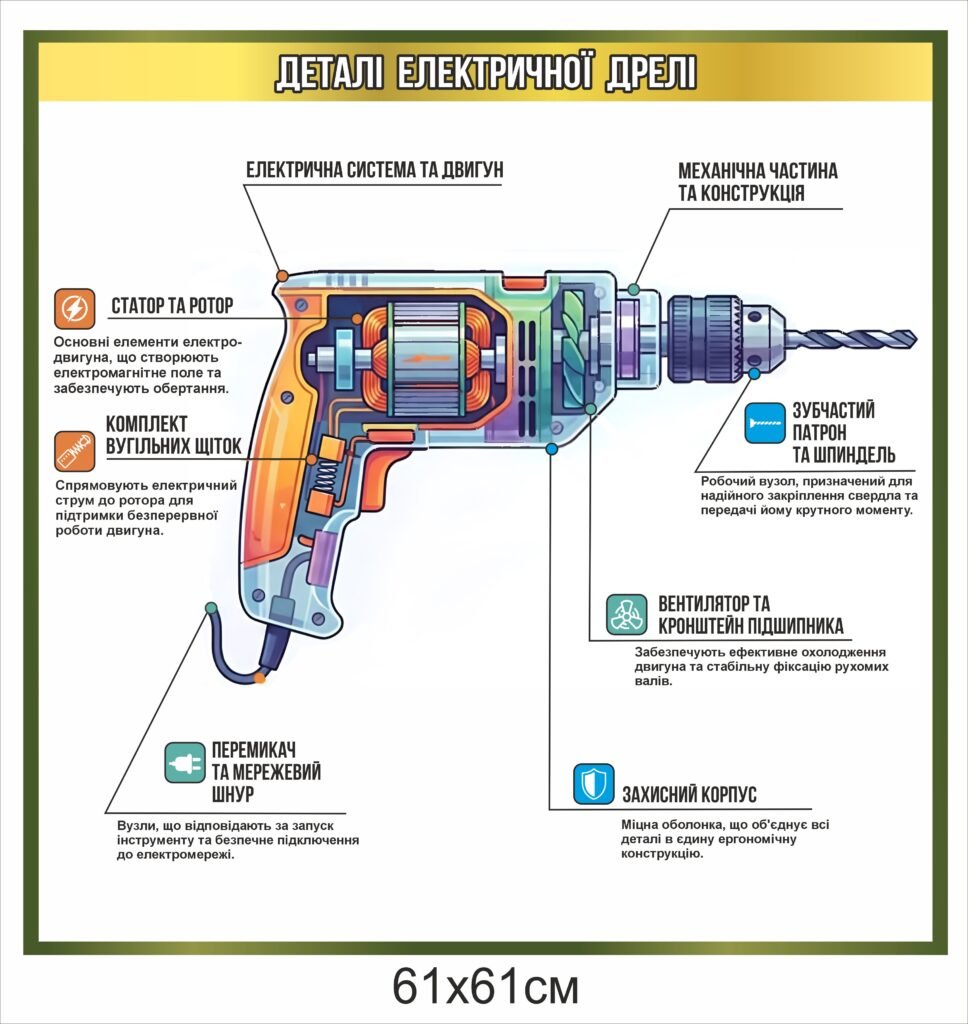 ДЕТАЛІ ЕЛЕКТРИЧНОЇ ДРЕЛІ

ЕЛЕКТРИЧНА СИСТЕМА ТА ДВИГУН

МЕХАНІЧНА ЧАСТИНА ТА КОНСТРУКЦІЯ

СТАТОР ТА РОТОР

Основні елементи електродвигуна, що створюють електромагнітне поле та забезпечують обертання.

КОМПЛЕКТ ВУГІЛЬНИХ ЩІТОК

Спрямовують електричний струм до ротора для підтримки безперервної роботи двигуна.

ЗУБЧАСТИЙ ПАТРОН ТА ШПИНДЕЛЬ

Робочий вузол, призначений для надійного закріплення свердла та передачі йому крутного моменту.

ВЕНТИЛЯТОР ТА КРОНШТЕЙН ПІДШИПНИКА

Забезпечують ефективне охолодження двигуна та стабільну фіксацію рухомих валів.

ПЕРЕМИКАЧ ТА МЕРЕЖЕВИЙ ШНУР

Вузли, що відповідають за запуск інструменту та безпечне підключення до електромережі.

ЗАХИСНИЙ КОРПУС

Міцна оболонка, що об'єднує всі деталі в єдину ергономічну конструкцію.

61x61см