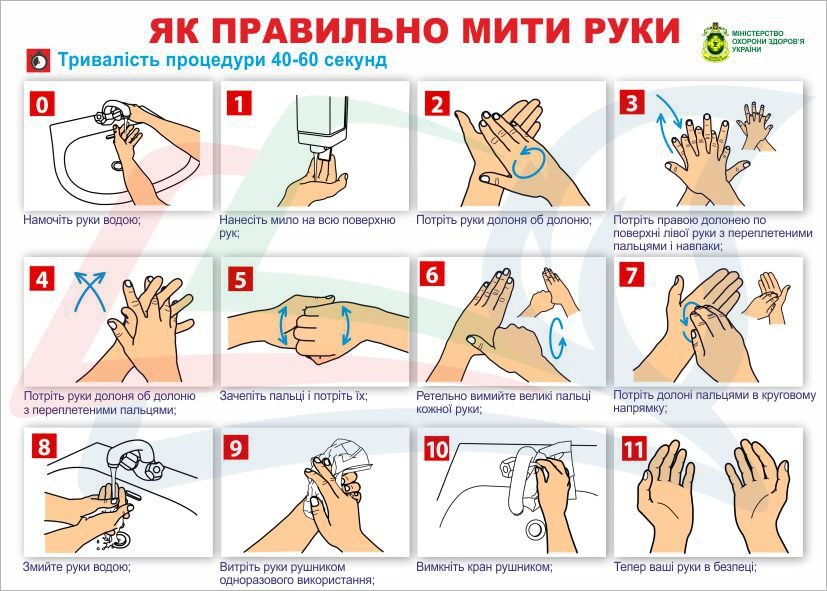 ЯК ПРАВИЛЬНО МИТИ РУКИ

МІНІСТЕРСТВО ОХОРОНИ ЗДОРОВ'Я УКРАЇНИ

Тривалість процедури 40-60 секунд

0
Намочіть руки водою;

1
Нанесіть мило на всю поверхню рук;

2
Потріть руки долоня об долоню;

3
Потріть правою долонею по поверхні лівої руки з переплетеними пальцями і навпаки;

4
Потріть руки долоня об долоню з переплетеними пальцями;

5
Зачепіть пальці і потріть їх;

6
Ретельно вимийте великі пальці кожної руки;

7
Потріть долоні пальцями в круговому напрямку;

8
Змийте руки водою;

9
Витріть руки рушником одноразового використання;

10
Вимкніть кран рушником;

11
Тепер ваші руки в безпеці;